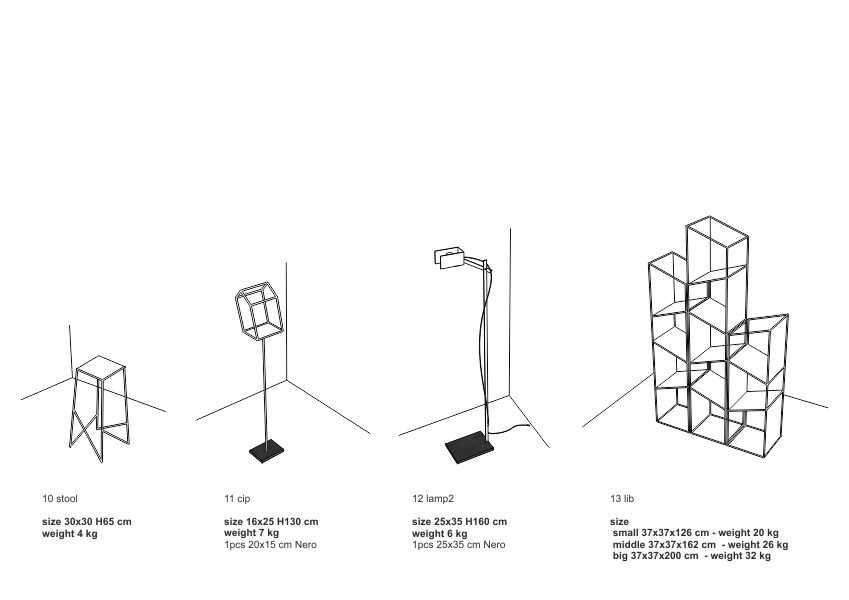 10 stool

size 30x30 H65 cm
weight 4 kg

11 cip

size 16x25 H130 cm
weight 7 kg
1pcs 20x15 cm Nero

12 lamp2

size 25x35 H160 cm
weight 6 kg
1pcs 25x35 cm Nero

13 lib

size
small 37x37x126 cm - weight 20 kg
middle 37x37x162 cm - weight 26 kg
big 37x37x200 cm - weight 32 kg